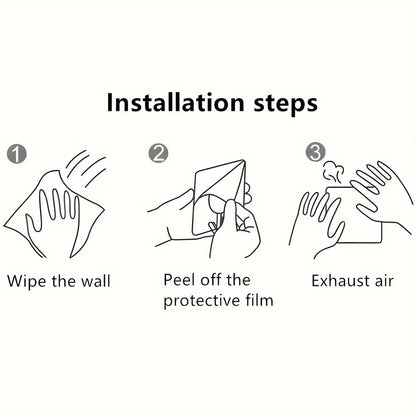 Installation steps

1
Wipe the wall

2
Peel off the protective film

3
Exhaust air